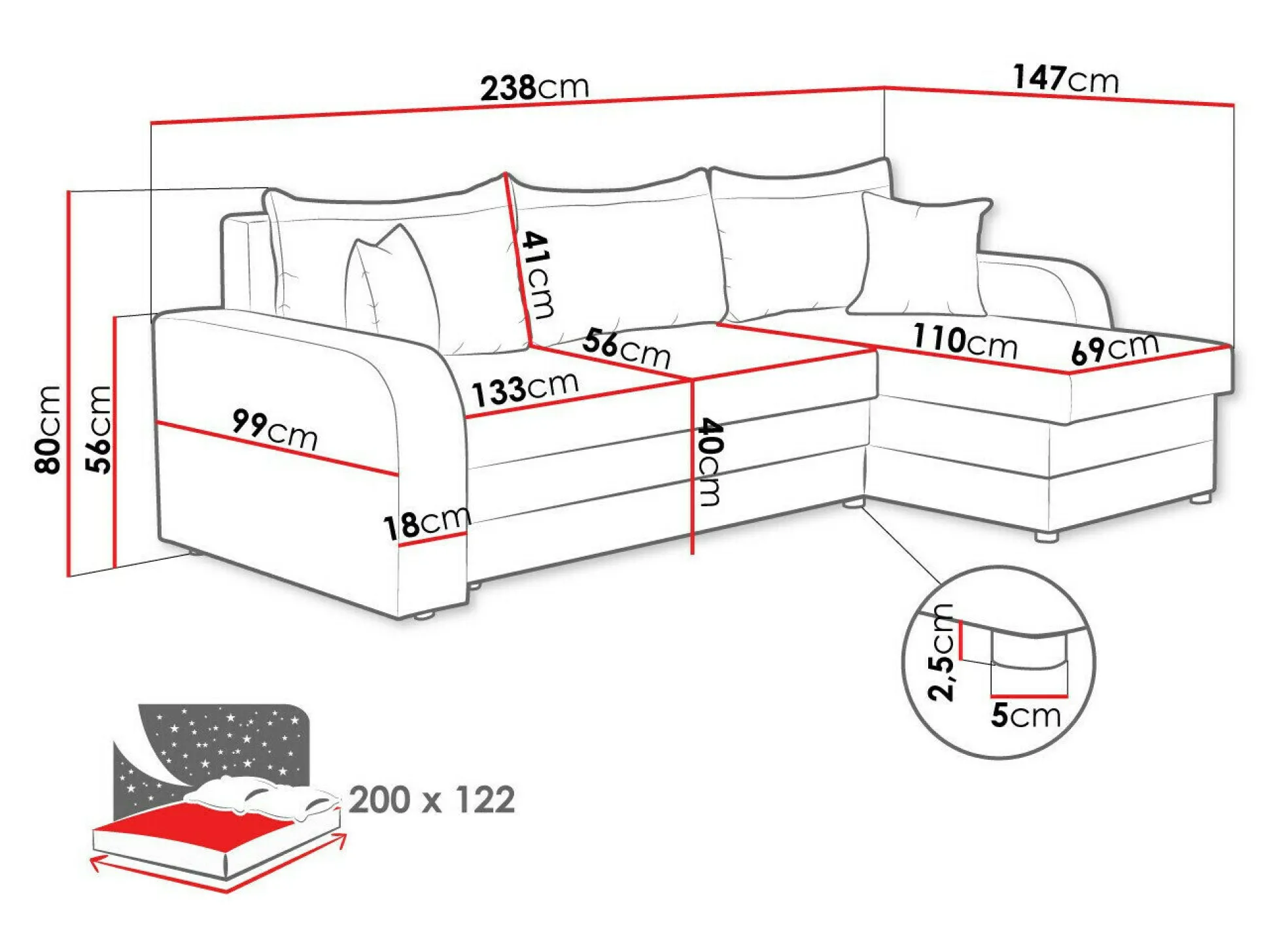 238cm
147cm
80cm
56cm
41cm
56cm
110cm
69cm
133cm
99cm
40cm
18cm
2,5cm
5cm
200 x 122