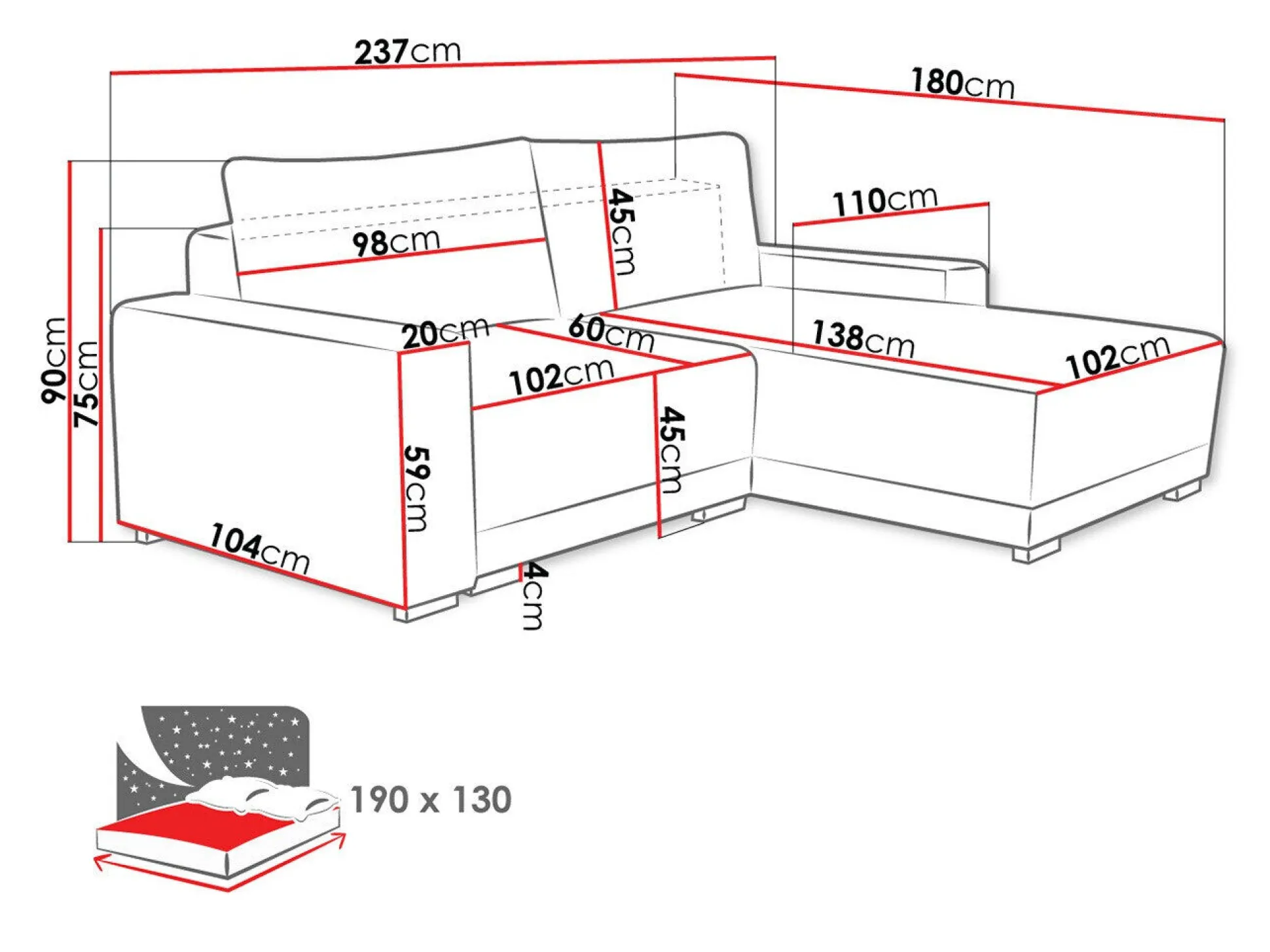 237cm
180cm
110cm
98cm
45cm
90cm
75cm
20cm
60cm
138cm
102cm
102cm
59cm
45cm
104cm
4cm
190 x 130