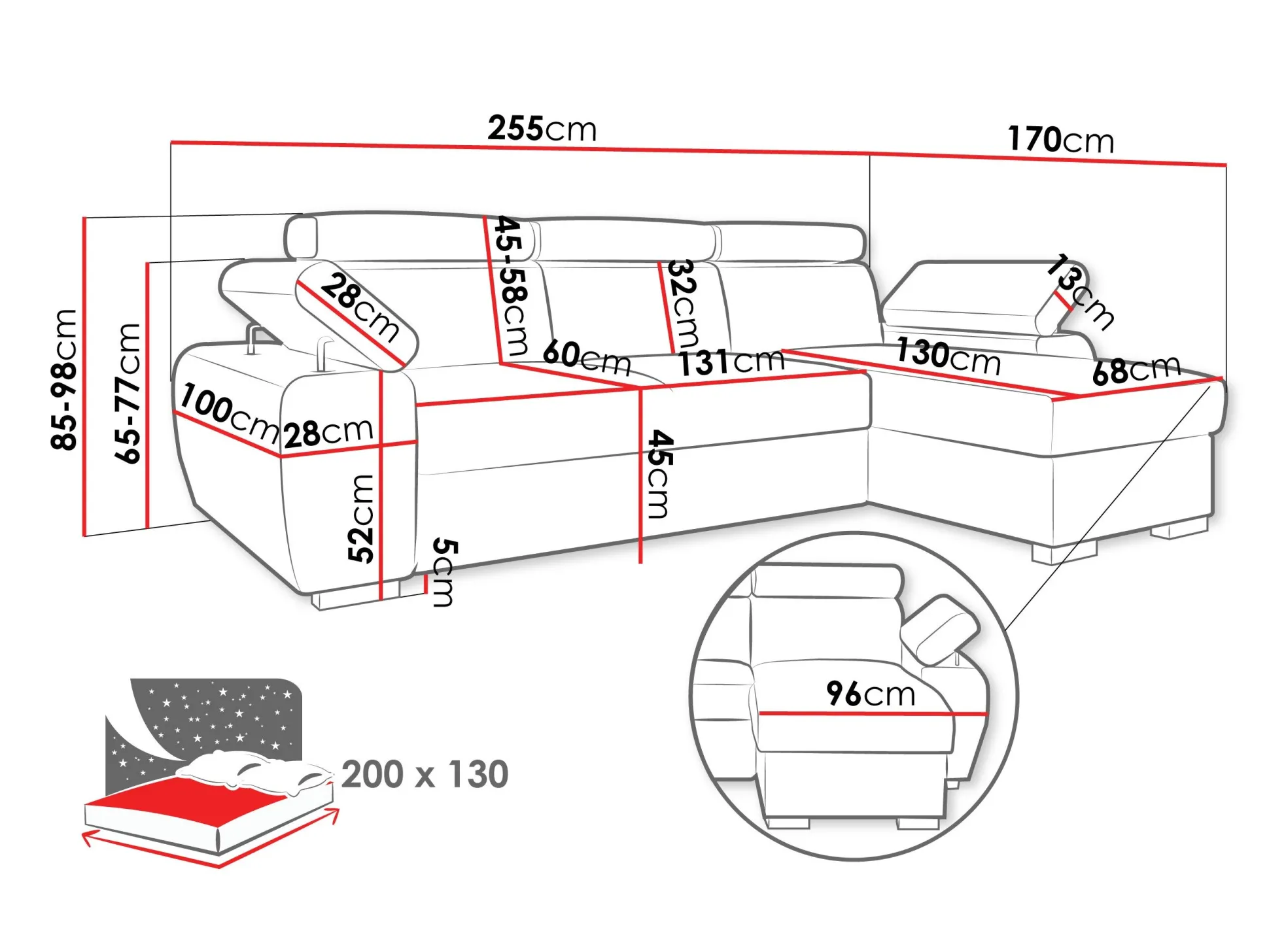 255cm
170cm
85-98cm
65-77cm
28cm
45-58cm
32cm
13cm
60cm
131cm
130cm
68cm
100cm
28cm
52cm
45cm
5cm
96cm
200 x 130