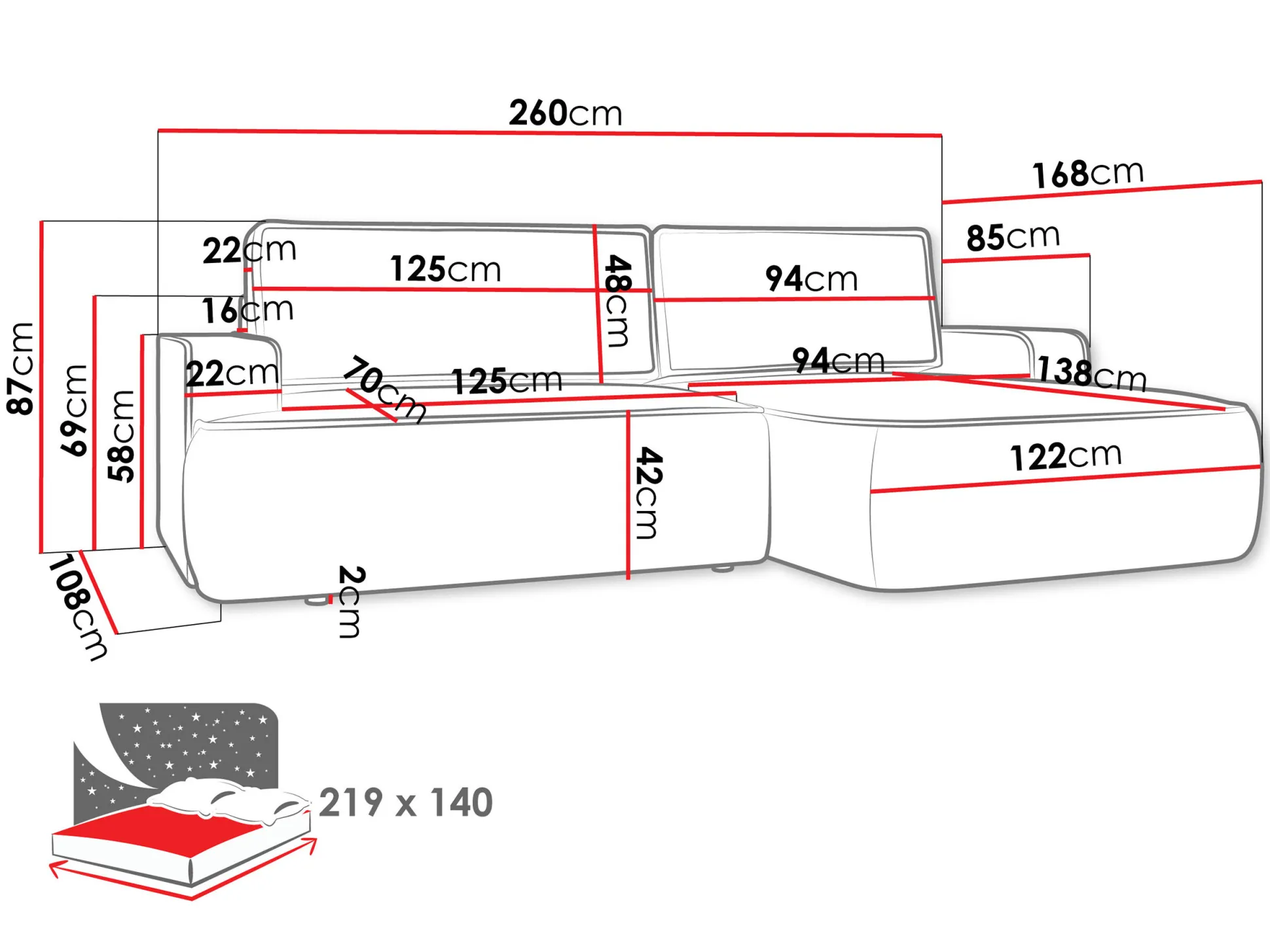 260cm

168cm

85cm

22cm

125cm

48cm

94cm

16cm

87cm

69cm

58cm

22cm

70cm

125cm

94cm

138cm

42cm

122cm

108cm

2cm

219 x 140