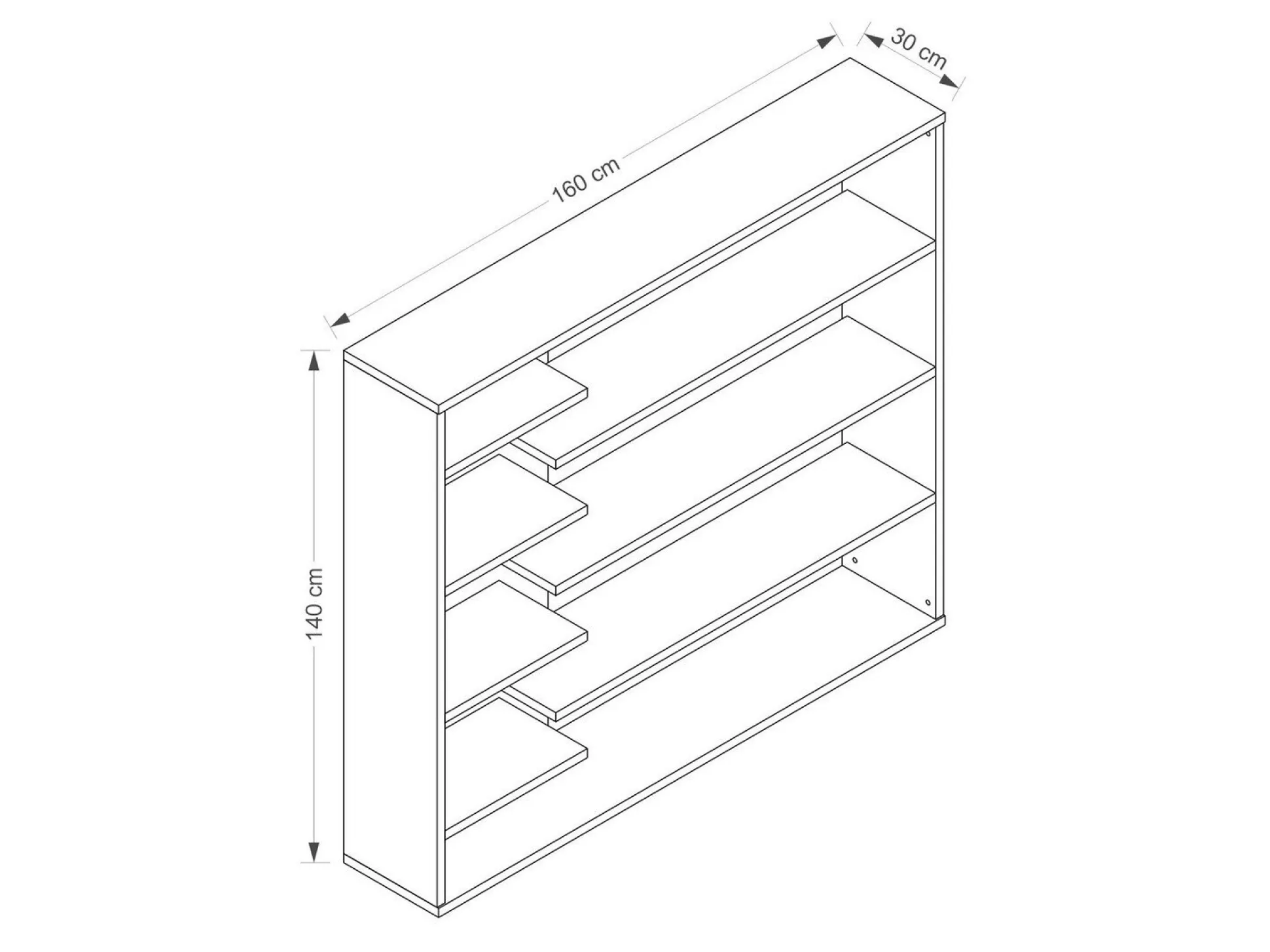 160 cm
30 cm
140 cm