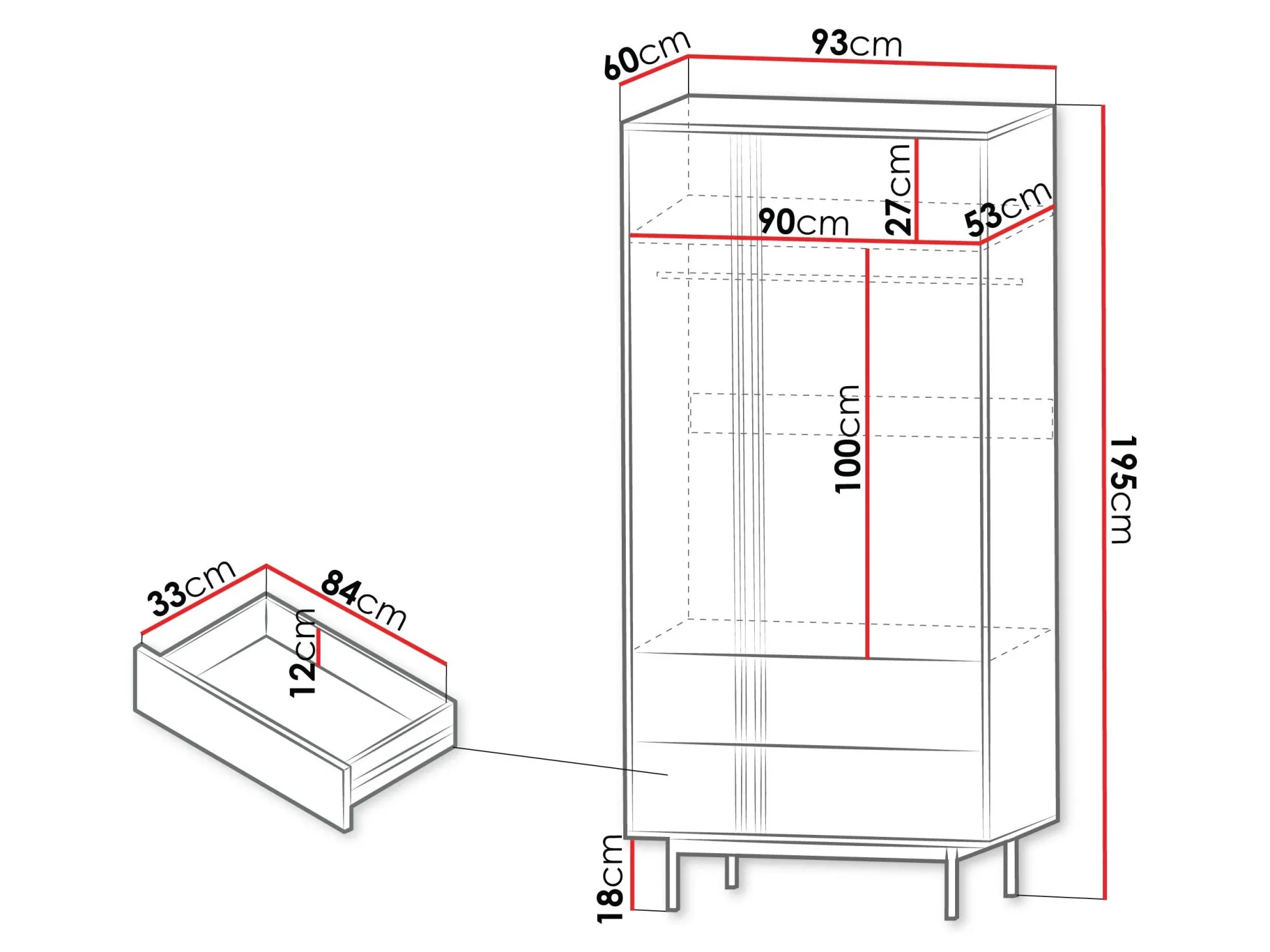 60cm
93cm
27cm
90cm
53cm
100cm
195cm
33cm
84cm
12cm
18cm