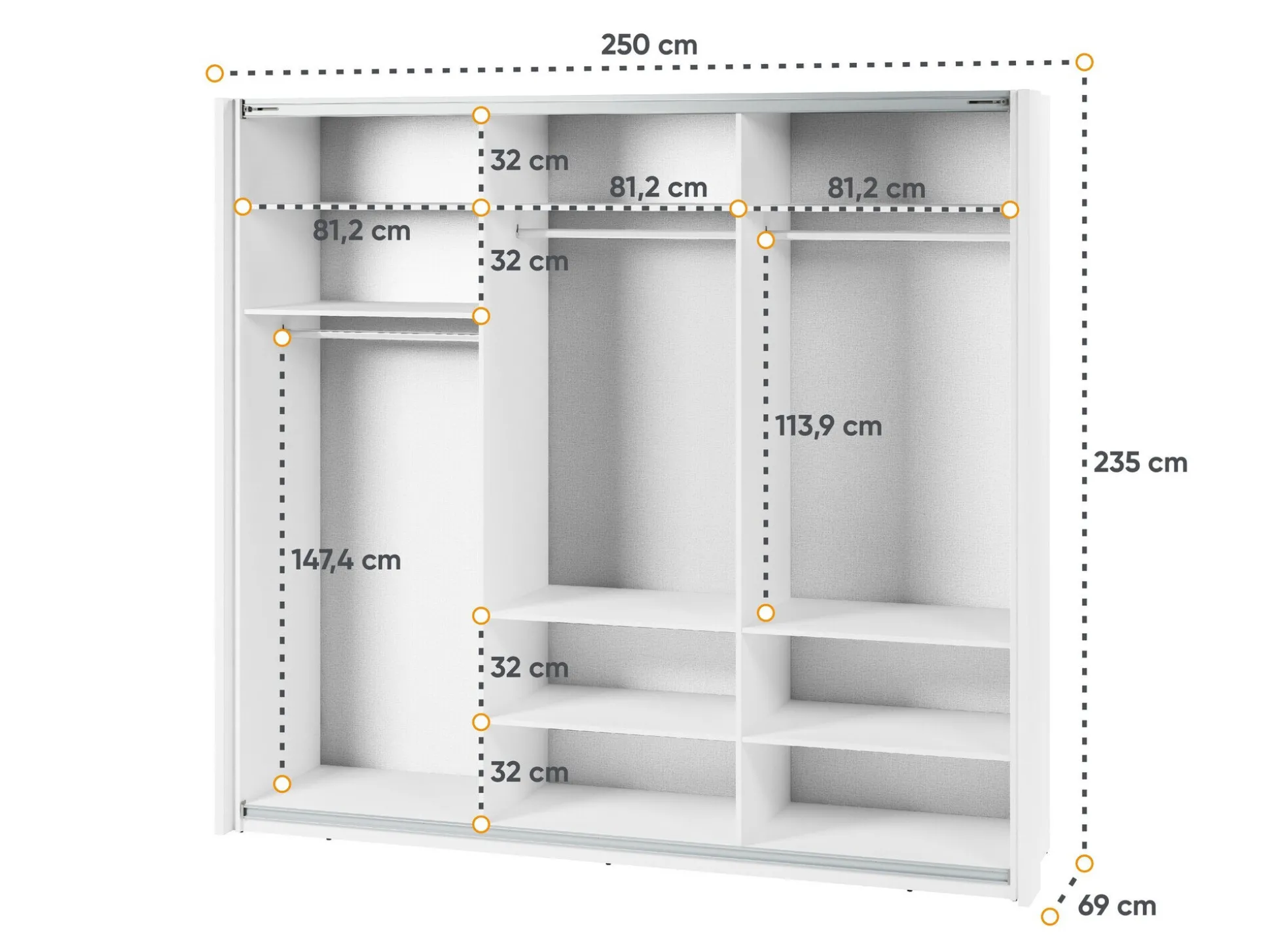 250 cm

32 cm

81,2 cm

81,2 cm

81,2 cm

32 cm

113,9 cm

235 cm

147,4 cm

32 cm

32 cm

69 cm