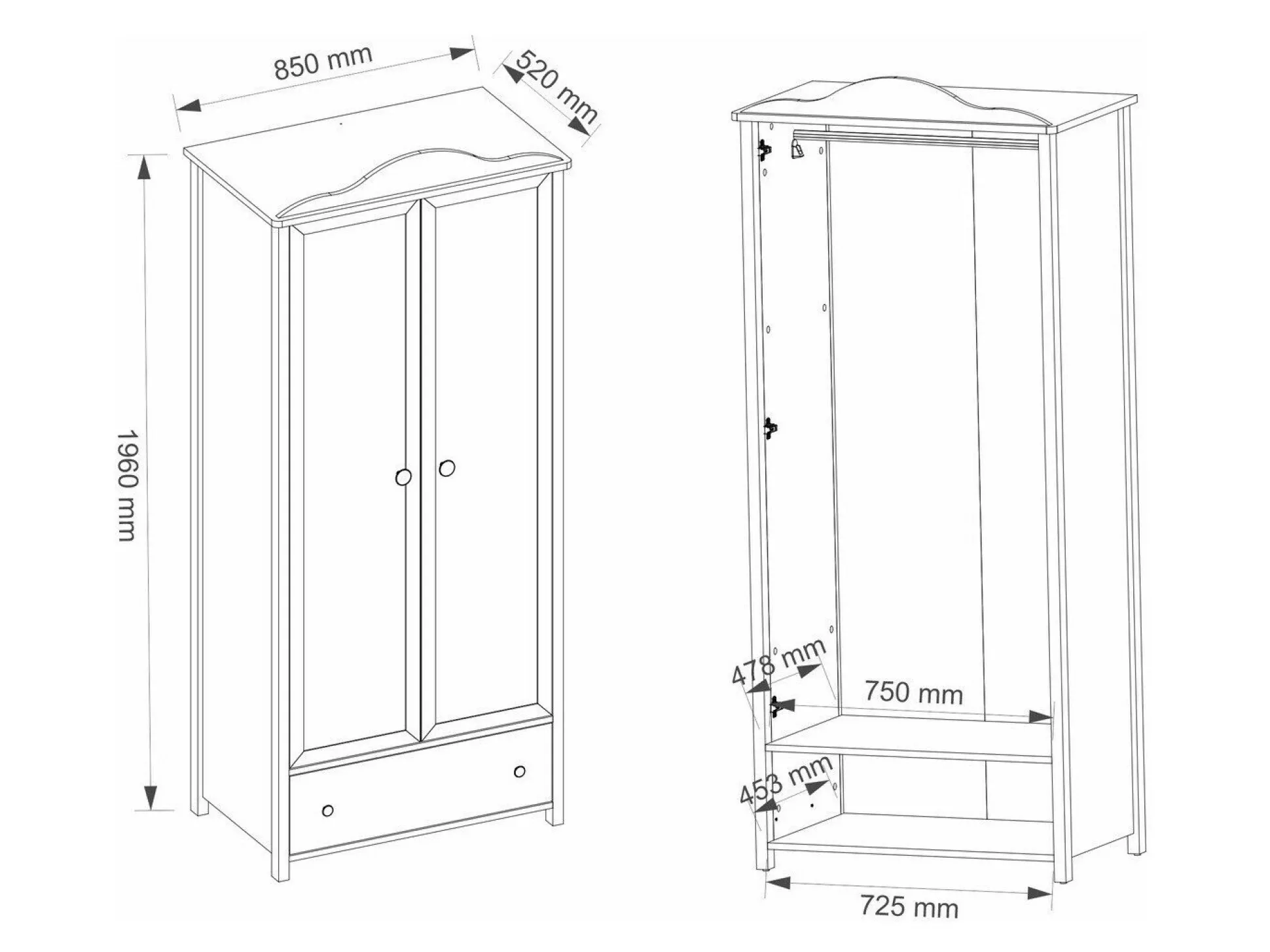 850 mm
520 mm
1960 mm
478 mm
750 mm
453 mm
725 mm