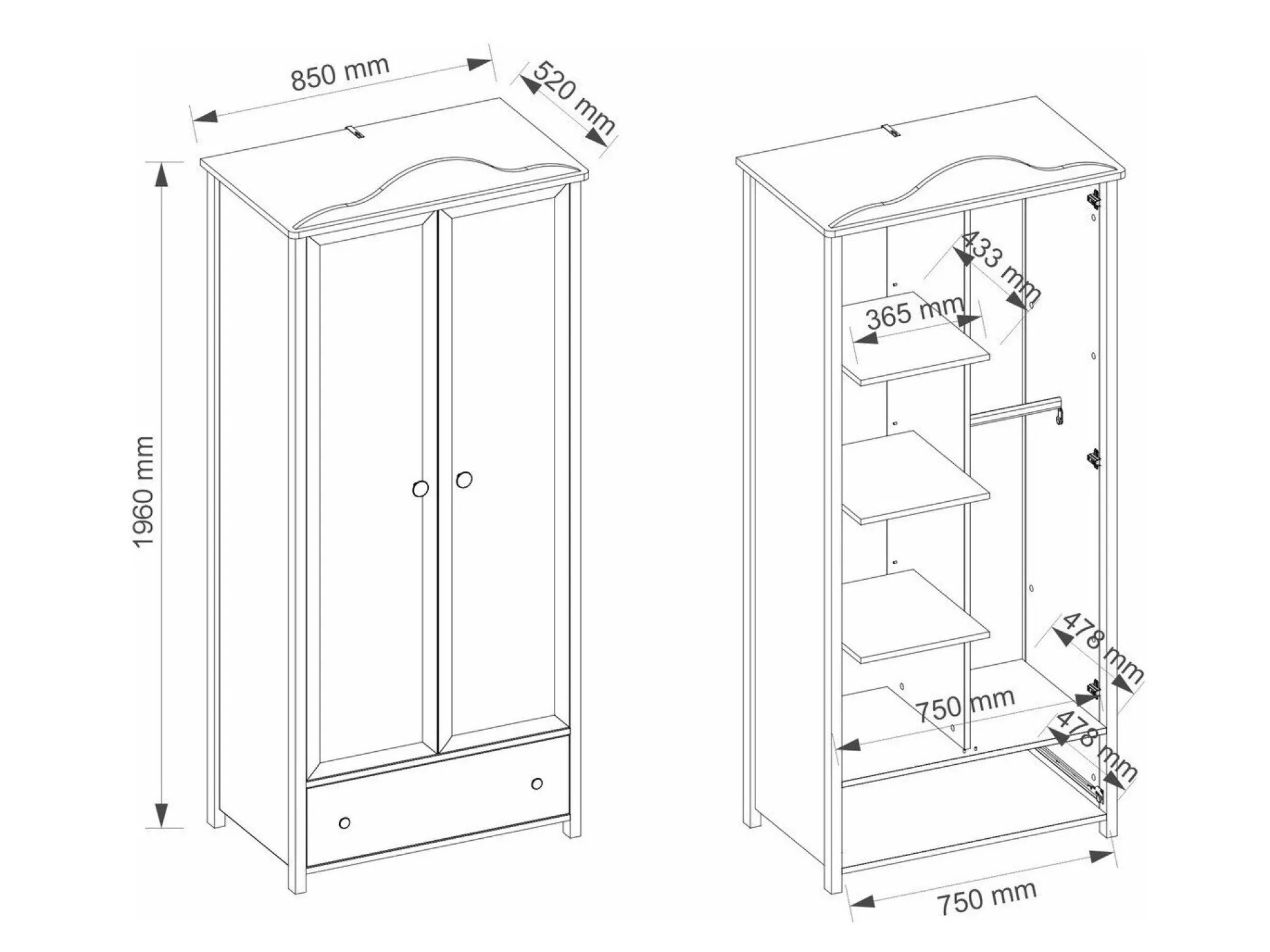 850 mm
520 mm
1960 mm
433 mm
365 mm
478 mm
750 mm
478 mm
750 mm