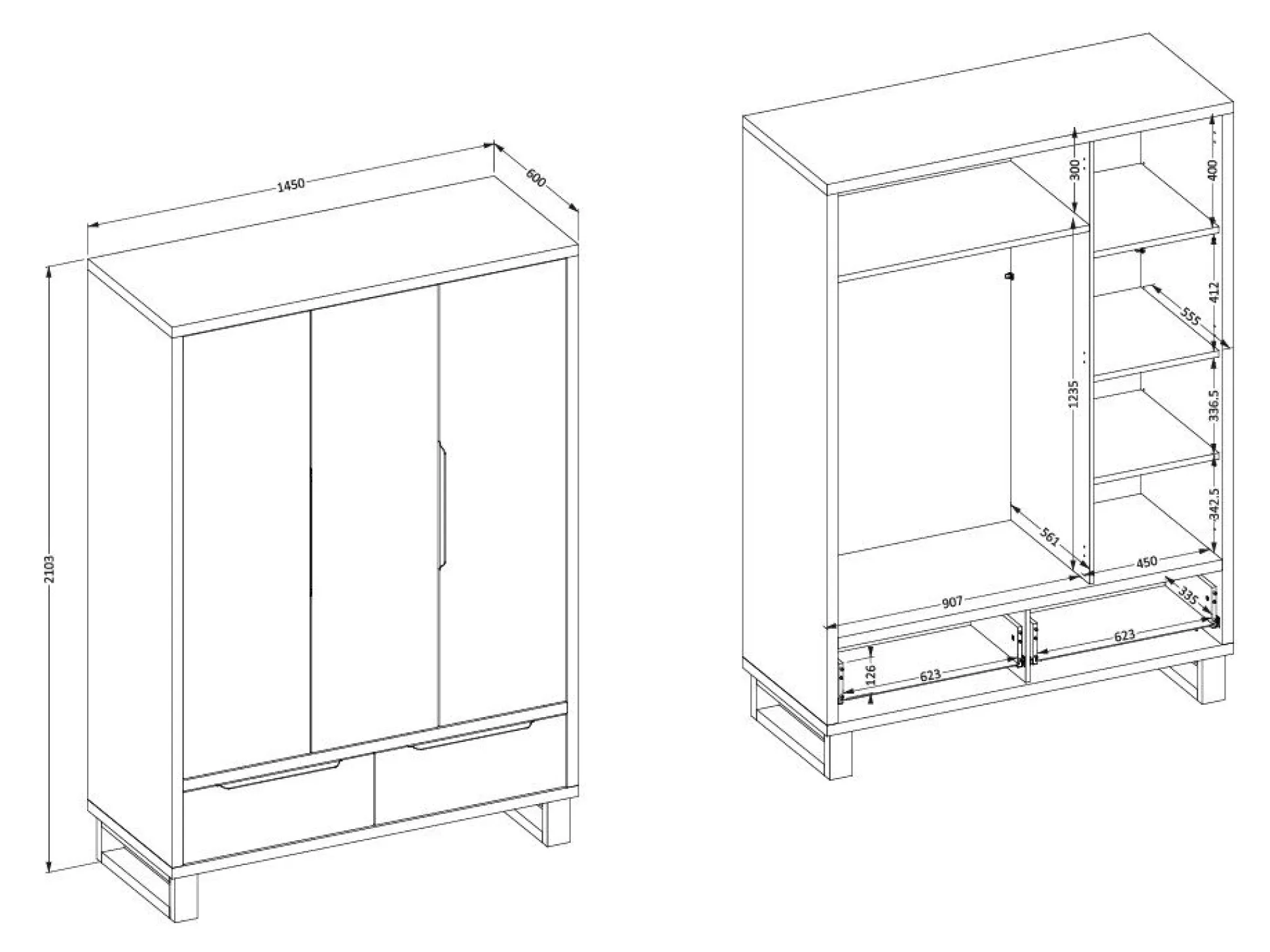 1450
600
2103
300
400
412
555
1235
336.5
342.5
561
450
907
335
623
126
623