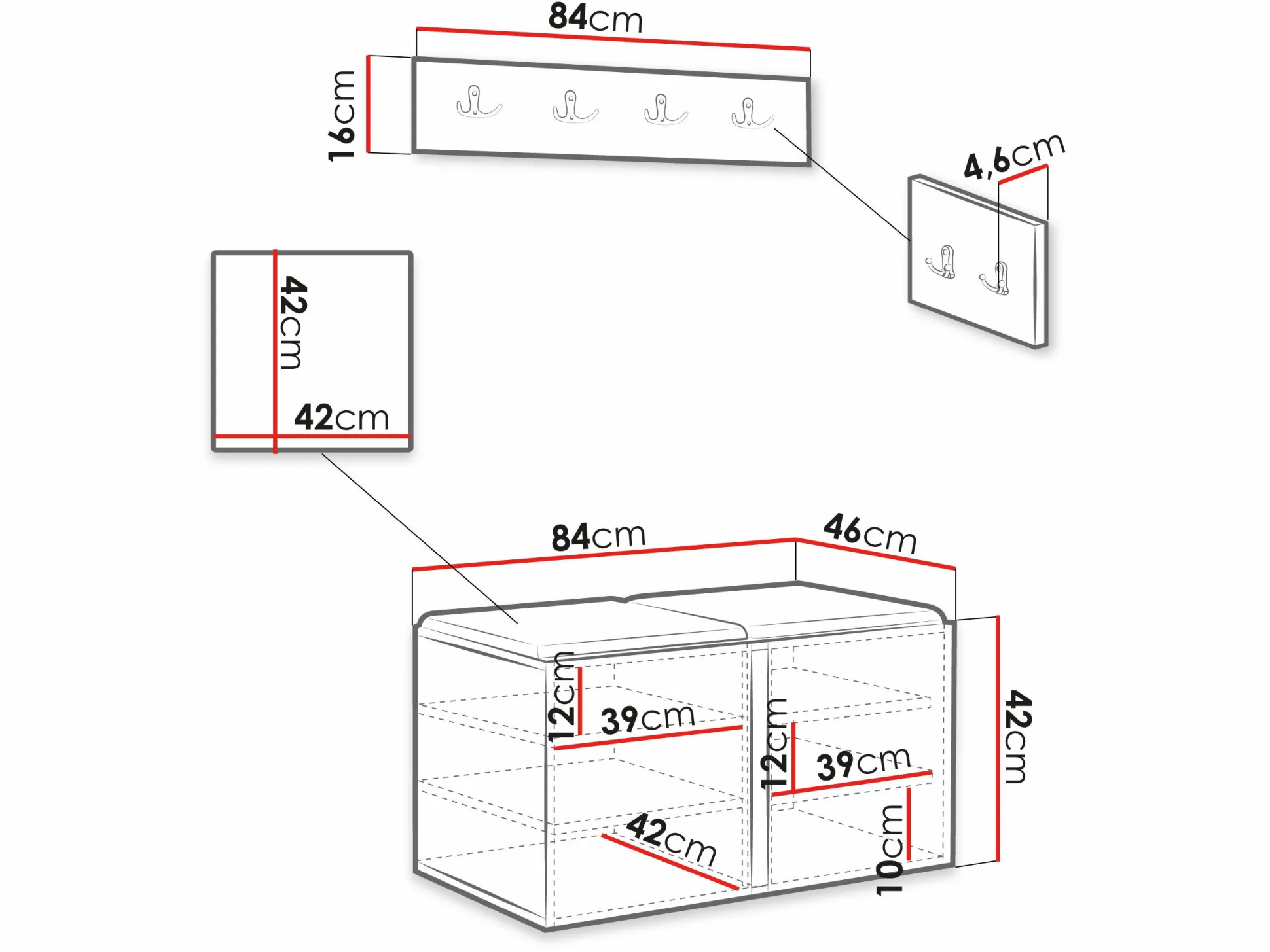 84cm
16cm
4,6cm
42cm
42cm
84cm
46cm
12cm
39cm
12cm
39cm
42cm
42cm
10cm