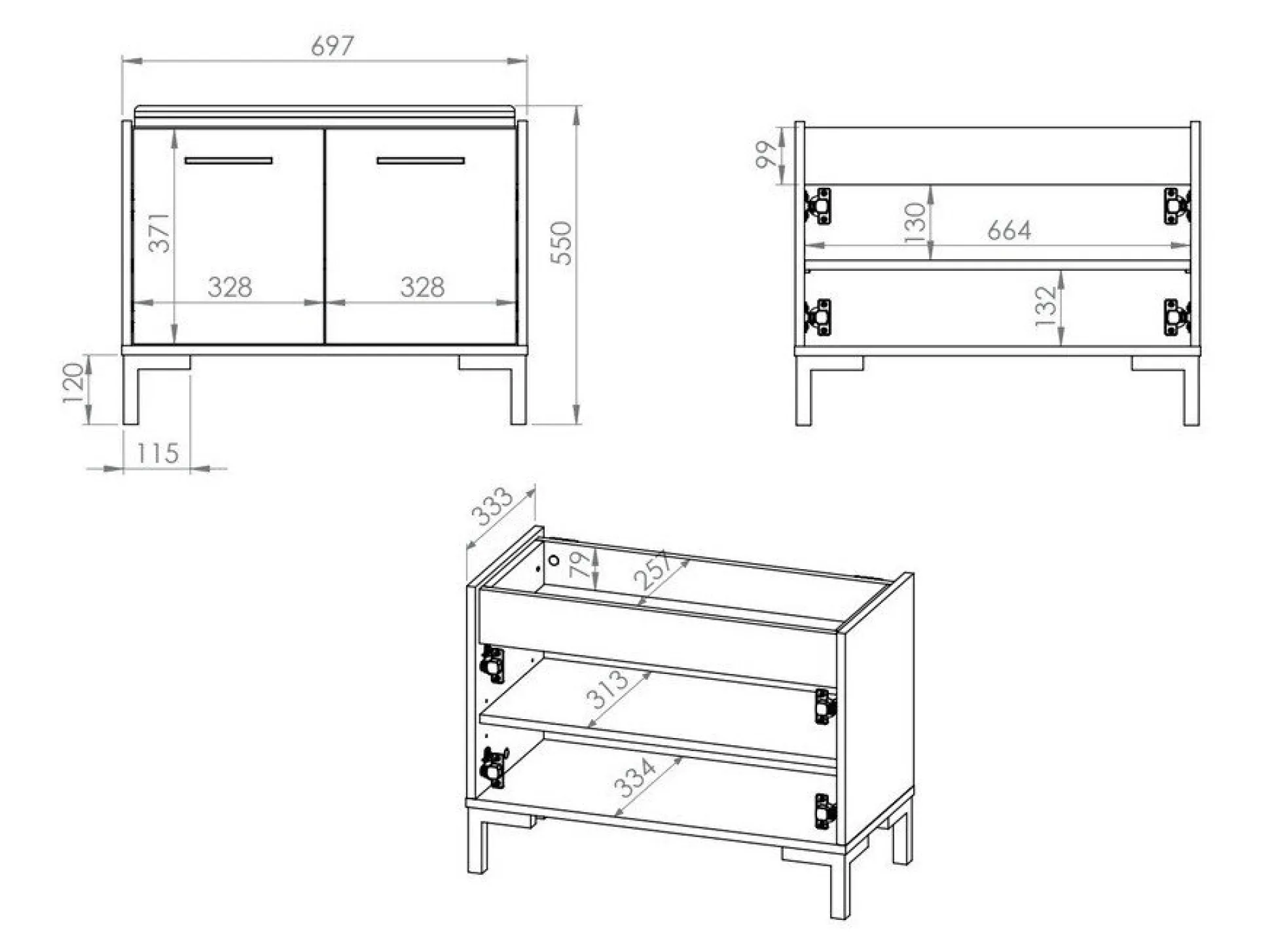 697
371
328
328
550
120
115
99
130
664
132
333
79
257
313
334