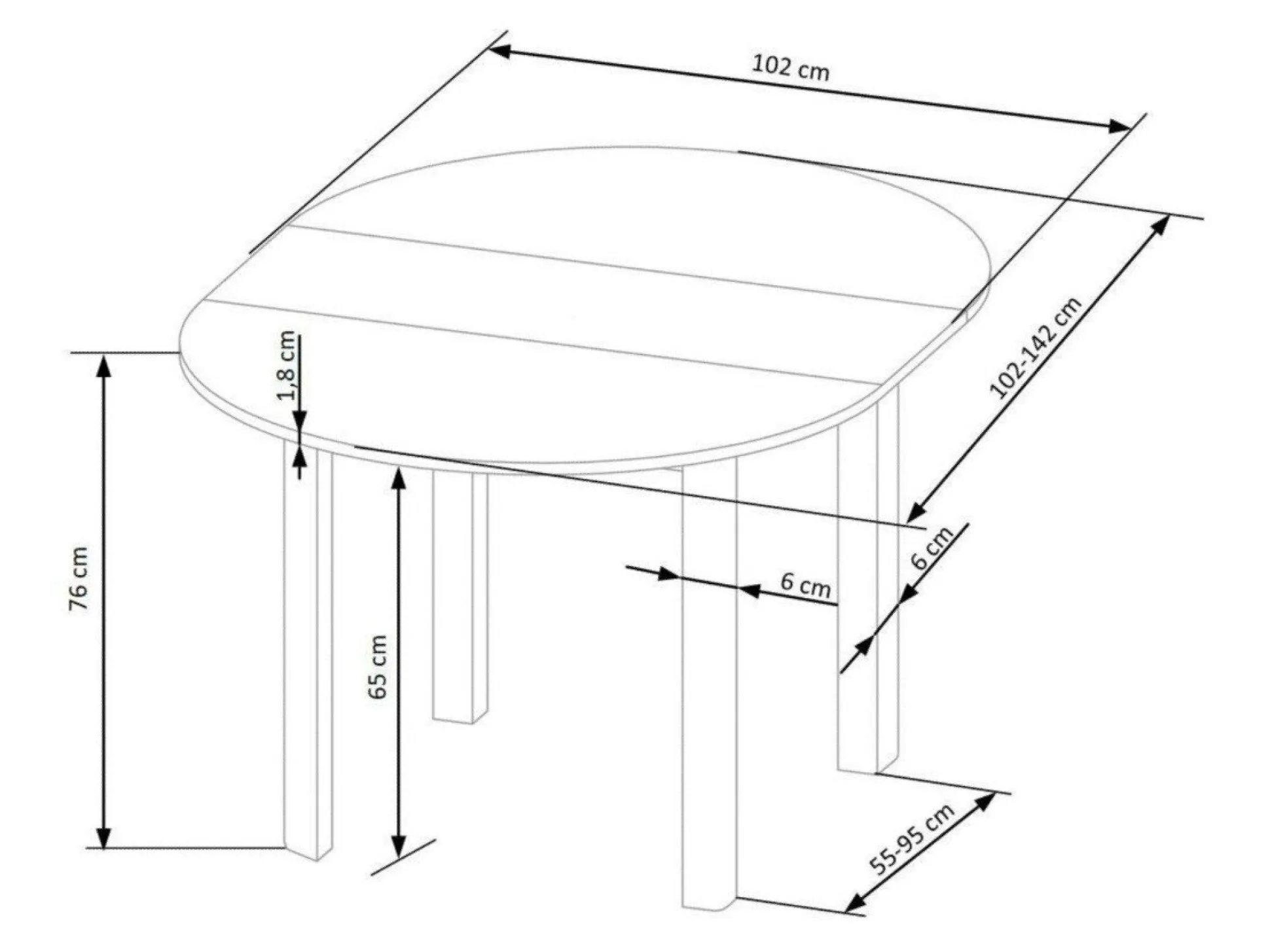 102 cm

102-142 cm

1,8 cm

76 cm

65 cm

6 cm

6 cm

55-95 cm