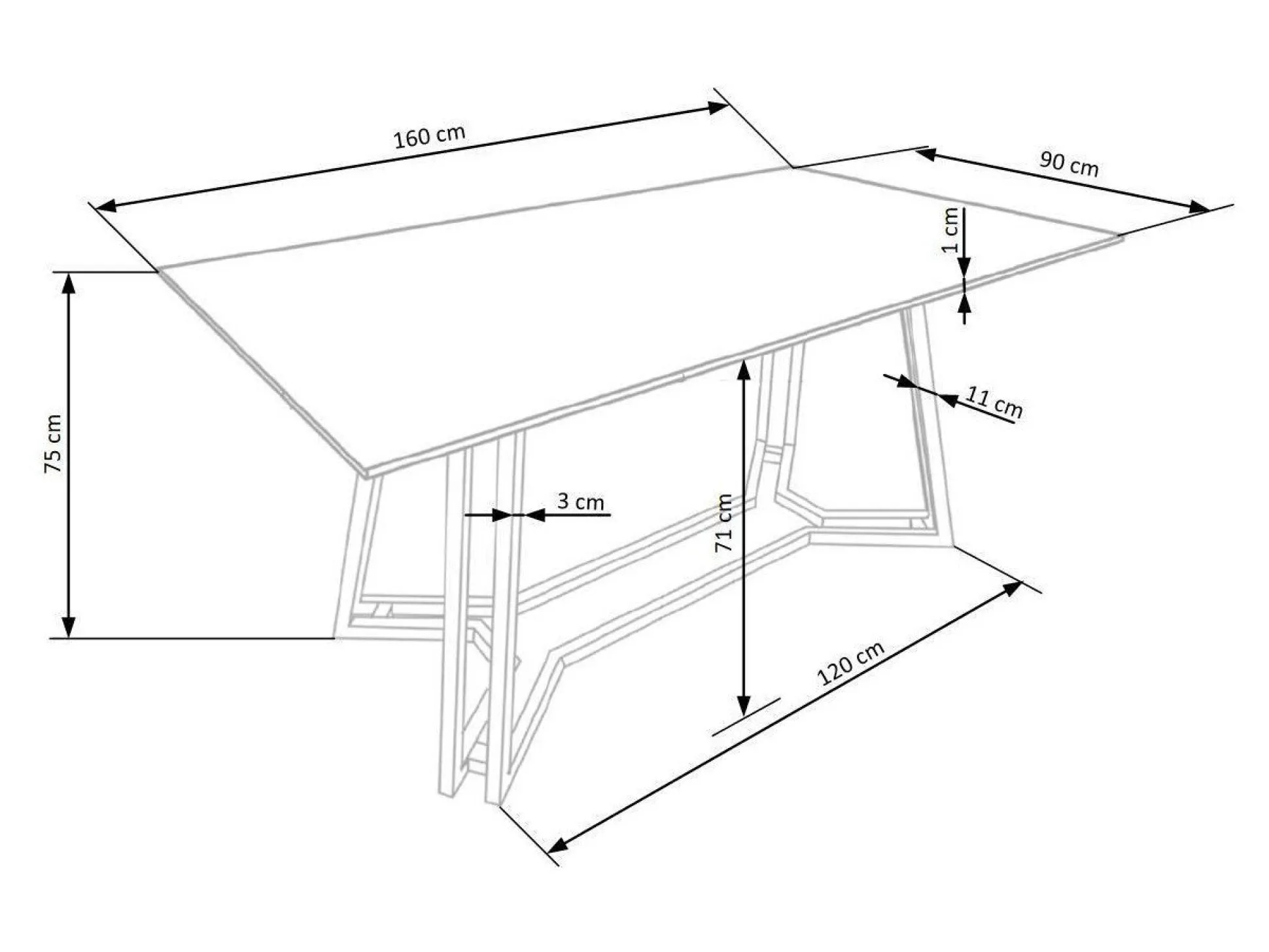 160 cm

90 cm

1 cm

75 cm

11 cm

3 cm

71 cm

120 cm