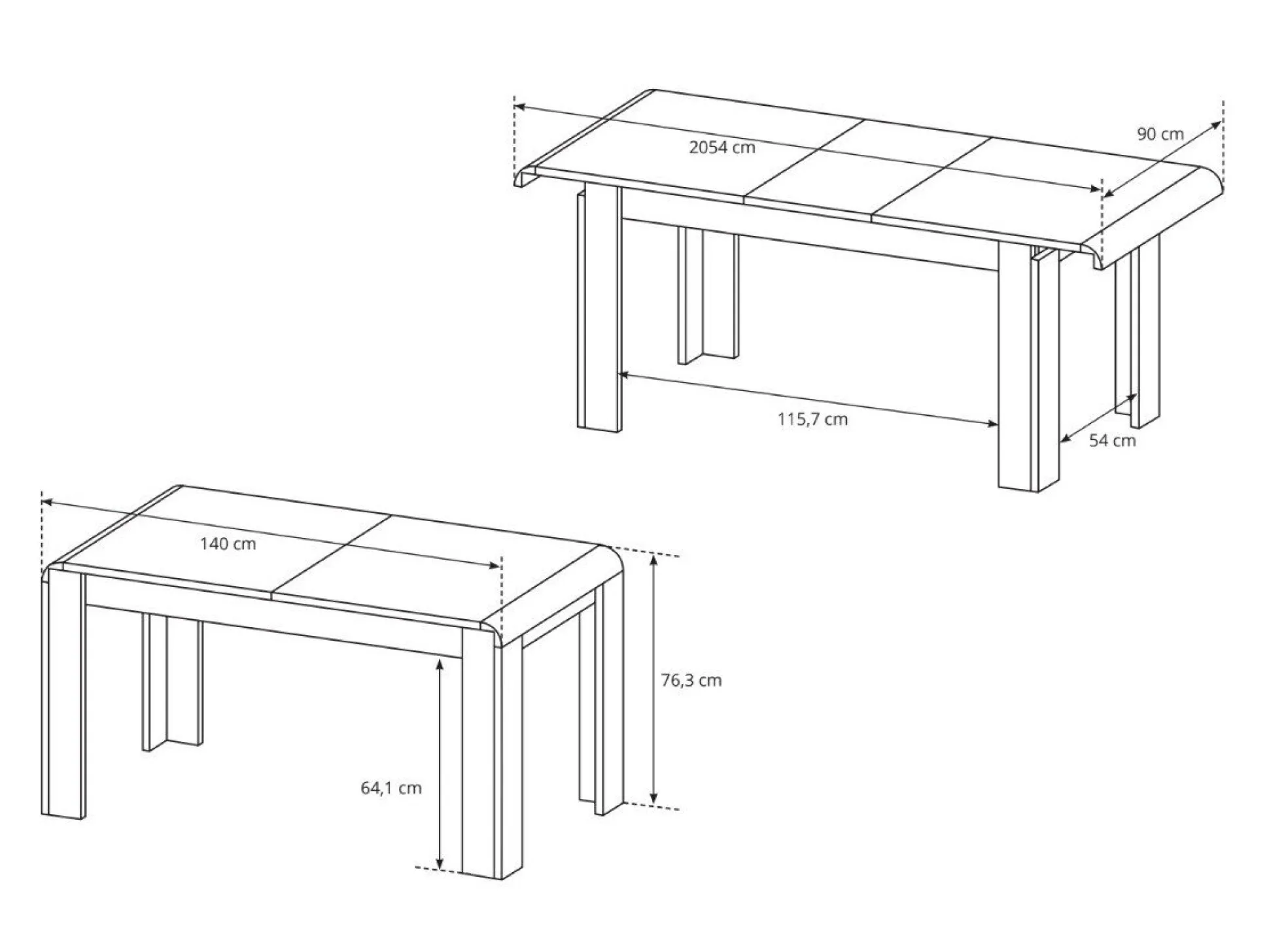 2054 cm
90 cm
115,7 cm
54 cm
140 cm
76,3 cm
64,1 cm