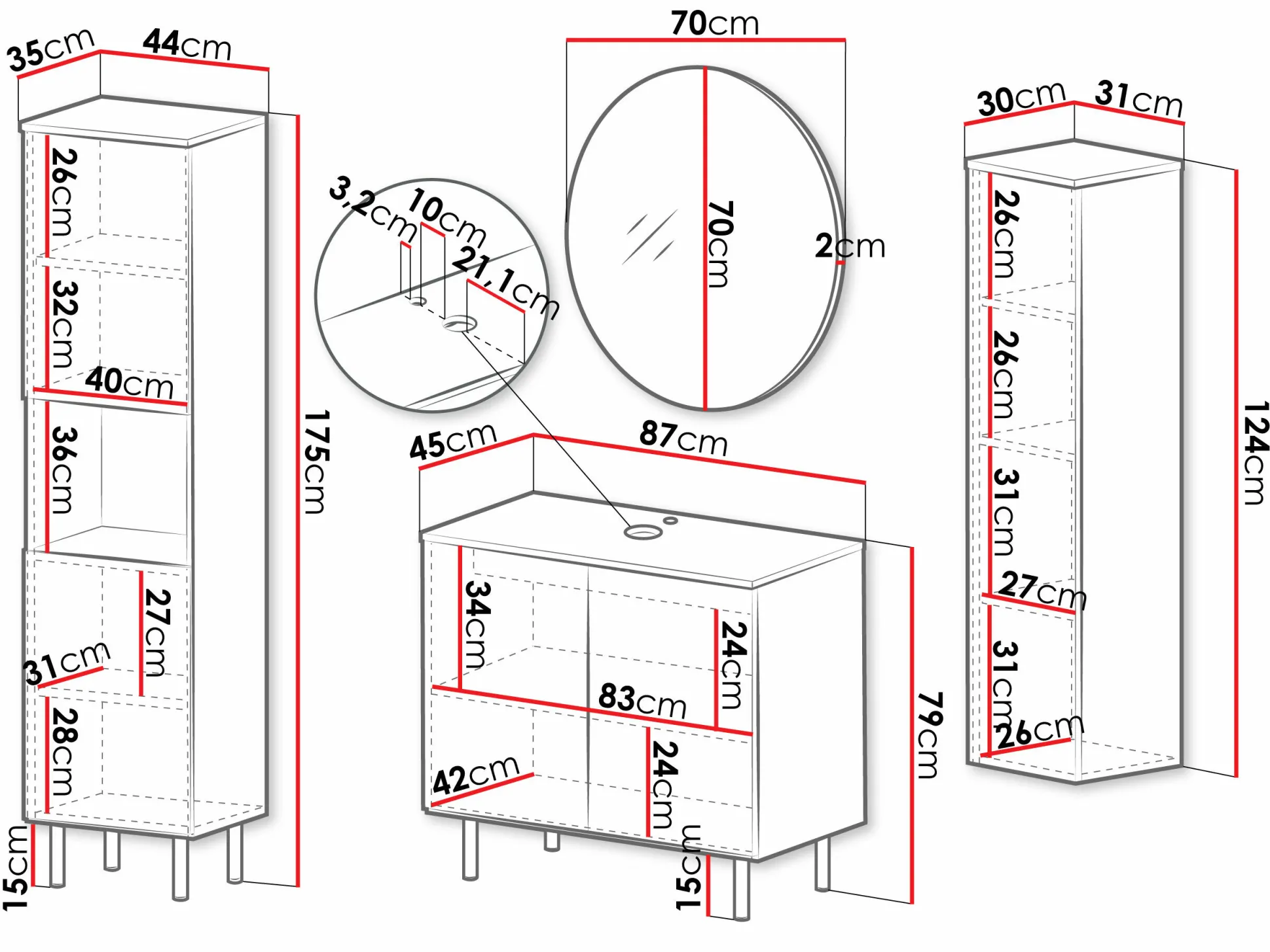 35cm
44cm
26cm
32cm
40cm
36cm
27cm
31cm
28cm
15cm
175cm
3,2cm
10cm
21,1cm
70cm
70cm
2cm
45cm
87cm
34cm
24cm
83cm
42cm
24cm
15cm
79cm
30cm
31cm
26cm
26cm
31cm
27cm
31cm
26cm
124cm