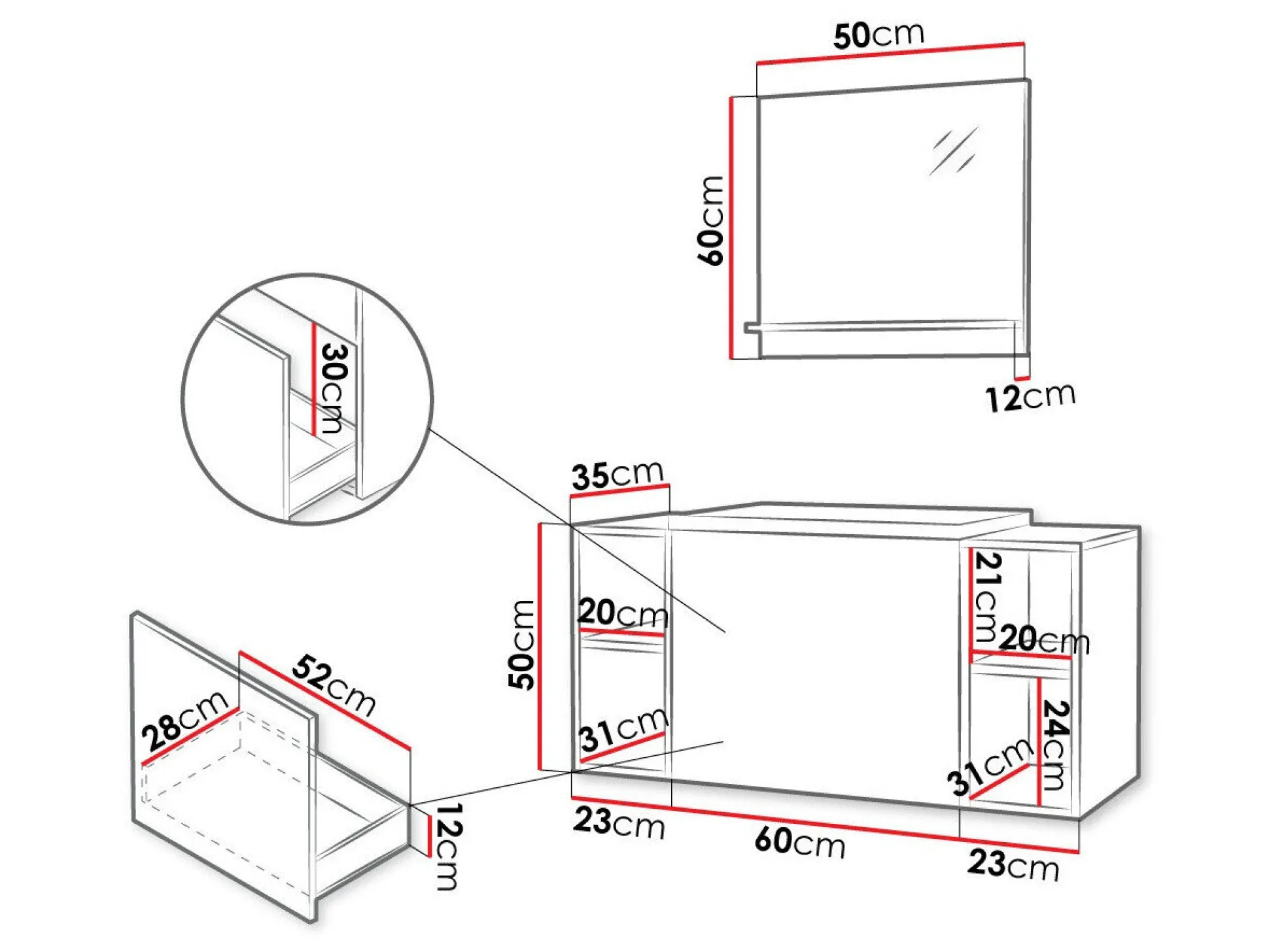 50cm
60cm
12cm
30cm
35cm
50cm
20cm
31cm
21cm
20cm
24cm
31cm
23cm
60cm
23cm
52cm
28cm
12cm